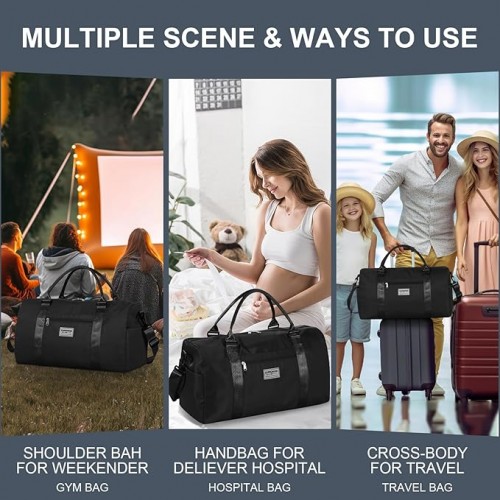 MULTIPLE SCENE & WAYS TO USE

SHOULDER BAH FOR WEEKENDER

GYM BAG

HANDBAG FOR DELIEVER HOSPITAL

HOSPITAL BAG

CROSS-BODY FOR TRAVEL

TRAVEL BAG