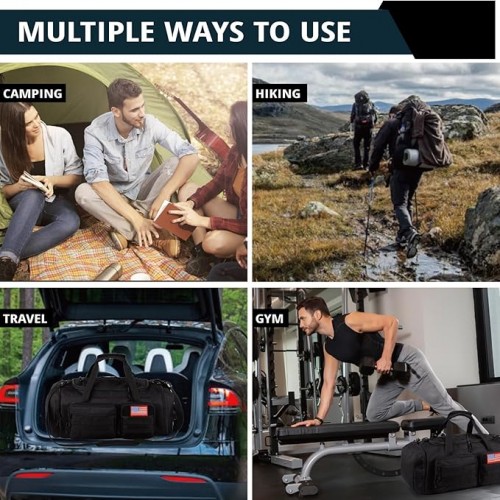 MULTIPLE WAYS TO USE

CAMPING

HIKING

TRAVEL

GYM